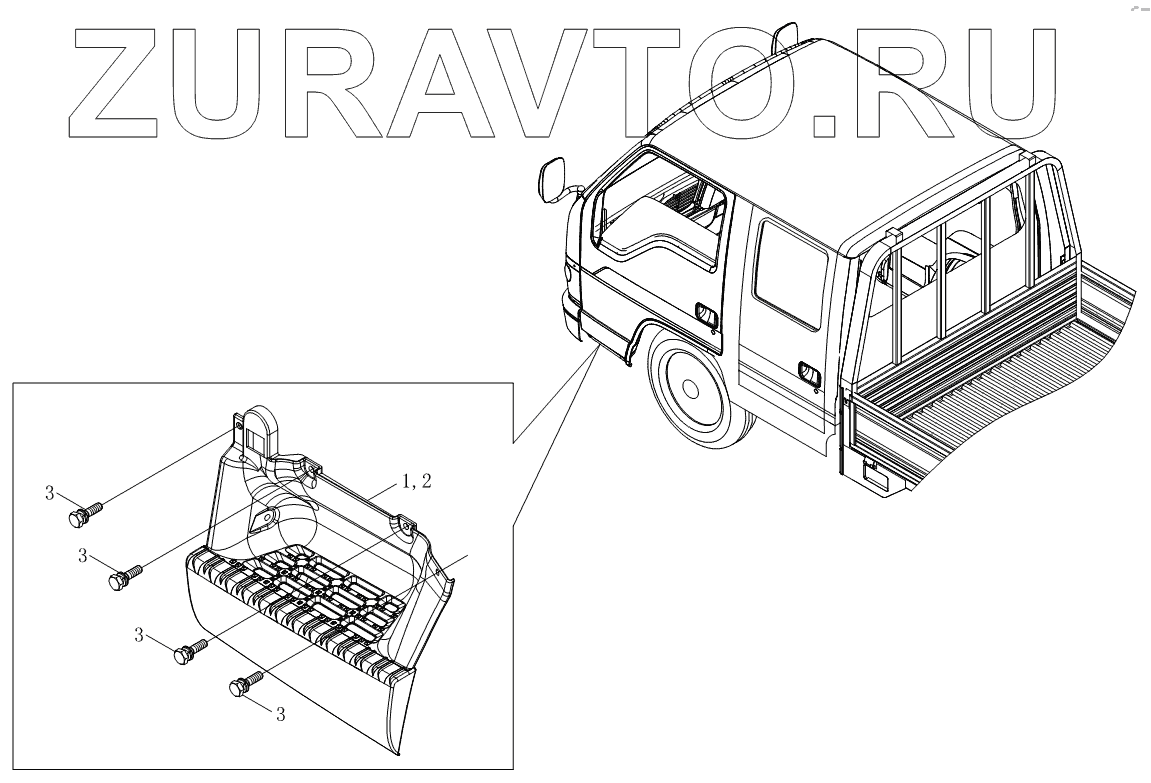 ZURAVTO.RU

3

1, 2

3

3

3