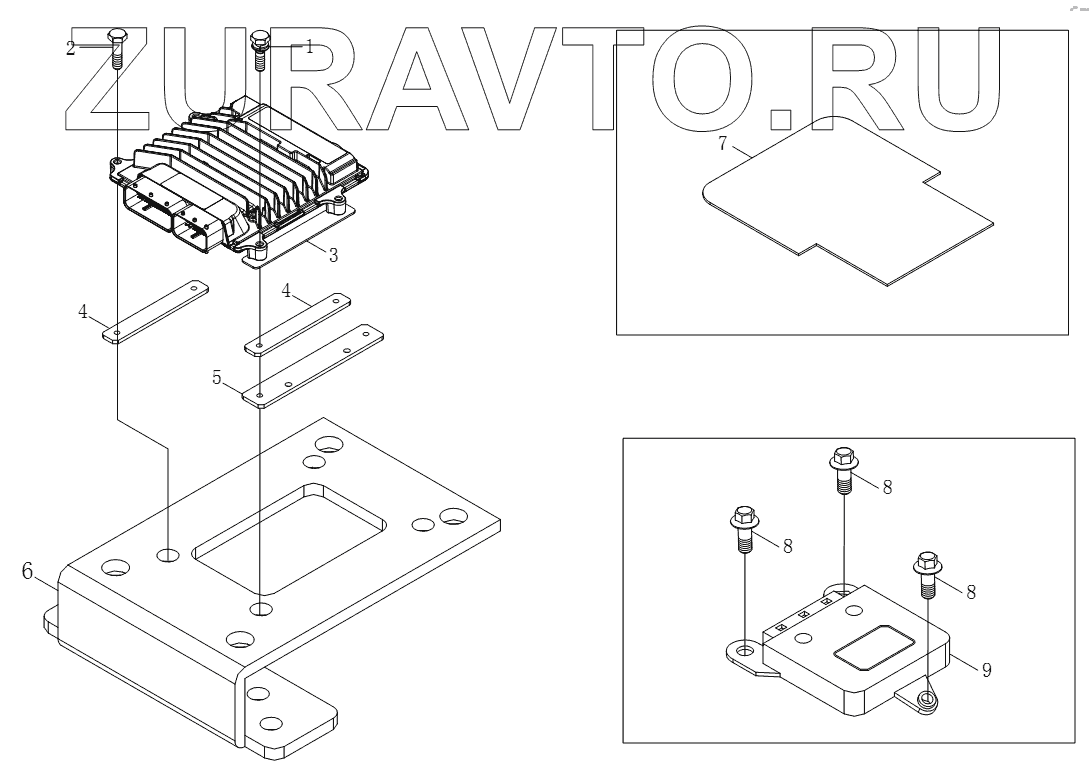 ZURAVTO.RU

2
1
3
4
4
5
6
7
8
8
8
9