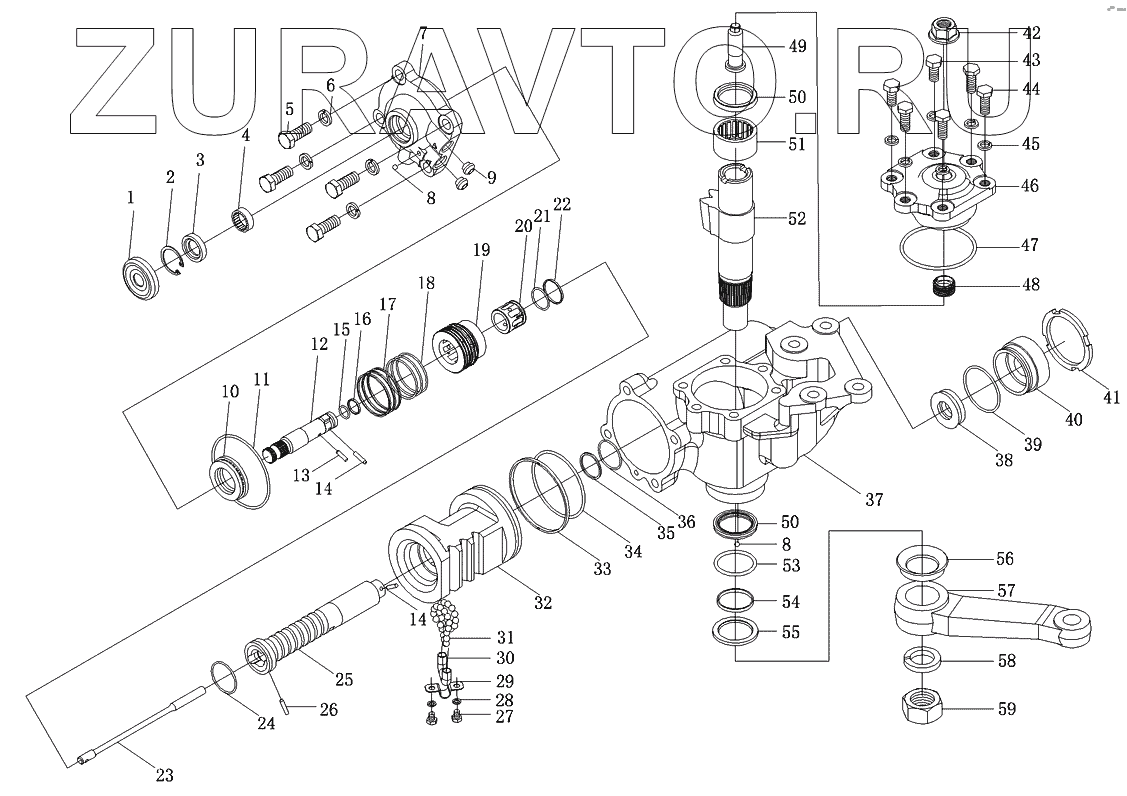 ZURAVTO.RU

7
6
5
4
3
2
1
8
9
49
50
51
52
42
43
44
45
46
47
48
22
21
20
19
18
17
16
15
12
11
10
13
14
41
40
39
38
37
36
35
34
33
32
50
8
53
54
55
56
57
58
59
14
31
30
29
28
27
25
26
24
23