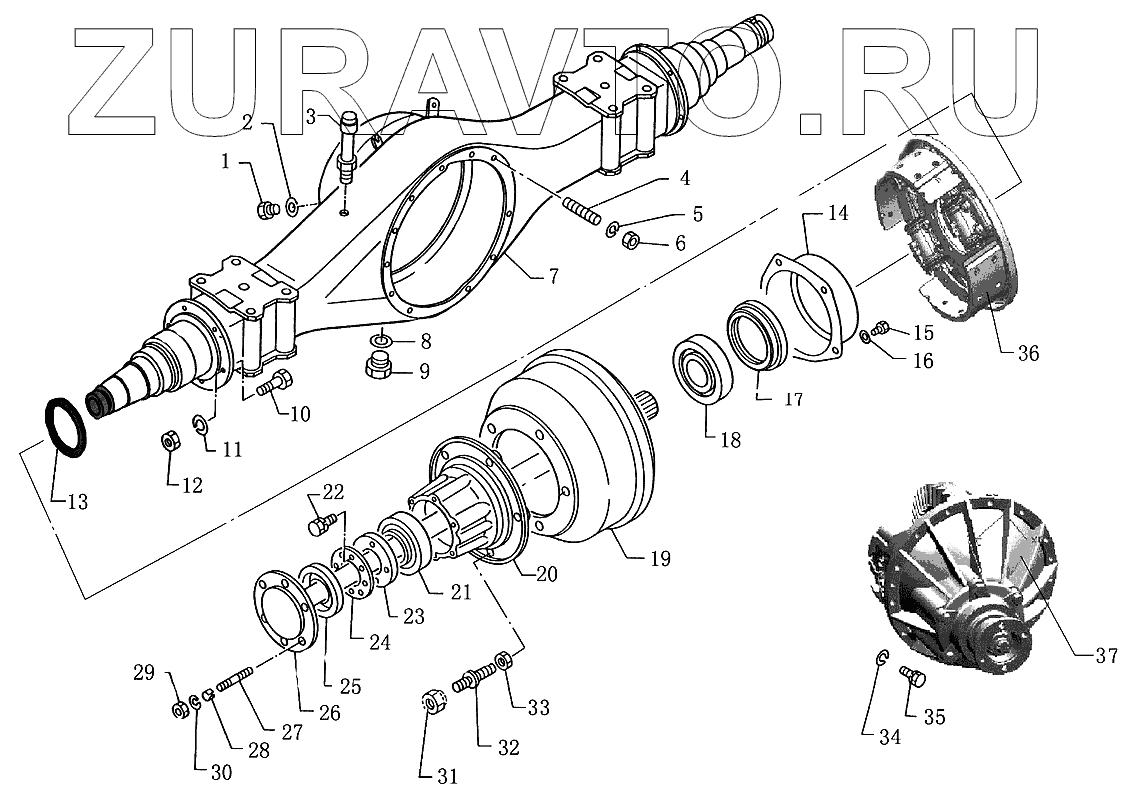 ZURAVTO.RU

1
2
3
4
5
6
7
8
9
10
11
12
13
14
15
16
17
18
19
20
21
22
23
24
25
26
27
28
29
30
31
32
33
34
35
36
37