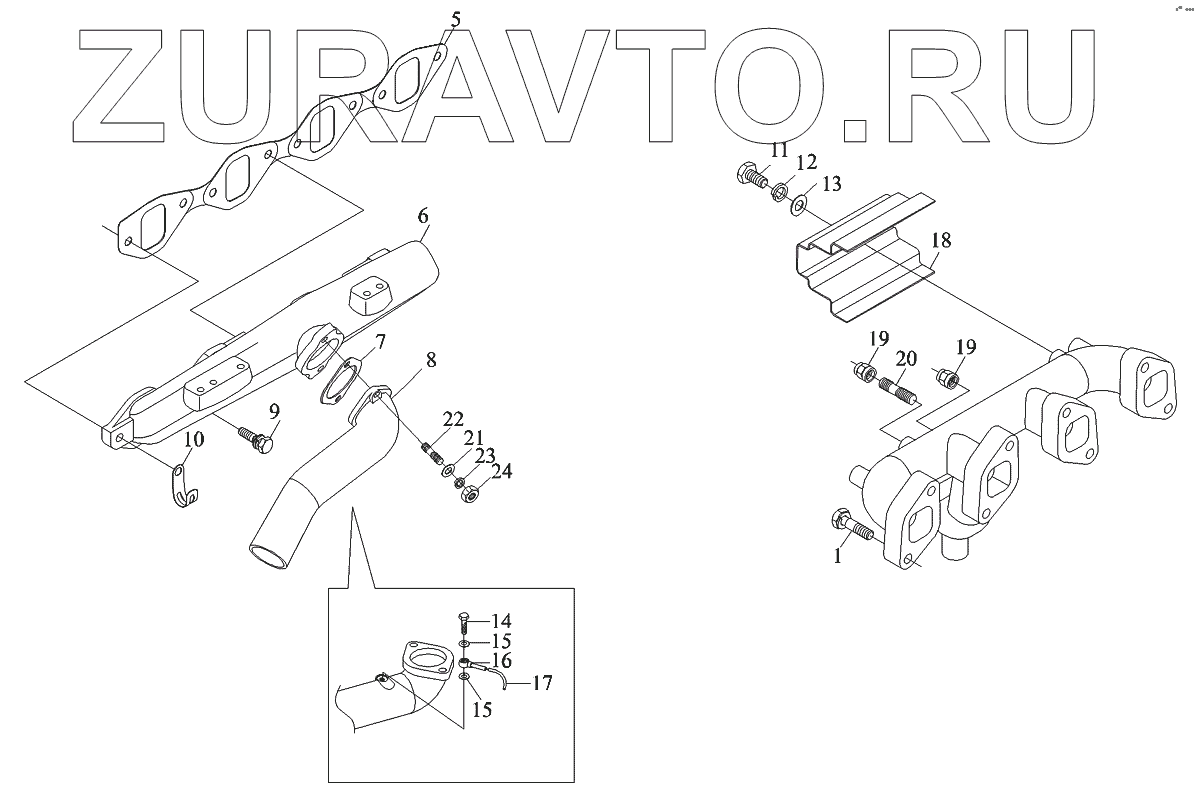 ZURAVTO.RU

5
6
7
8
9
10
22
21
23
24
11
12
13
18
19
20
19
1
14
15
16
17
15