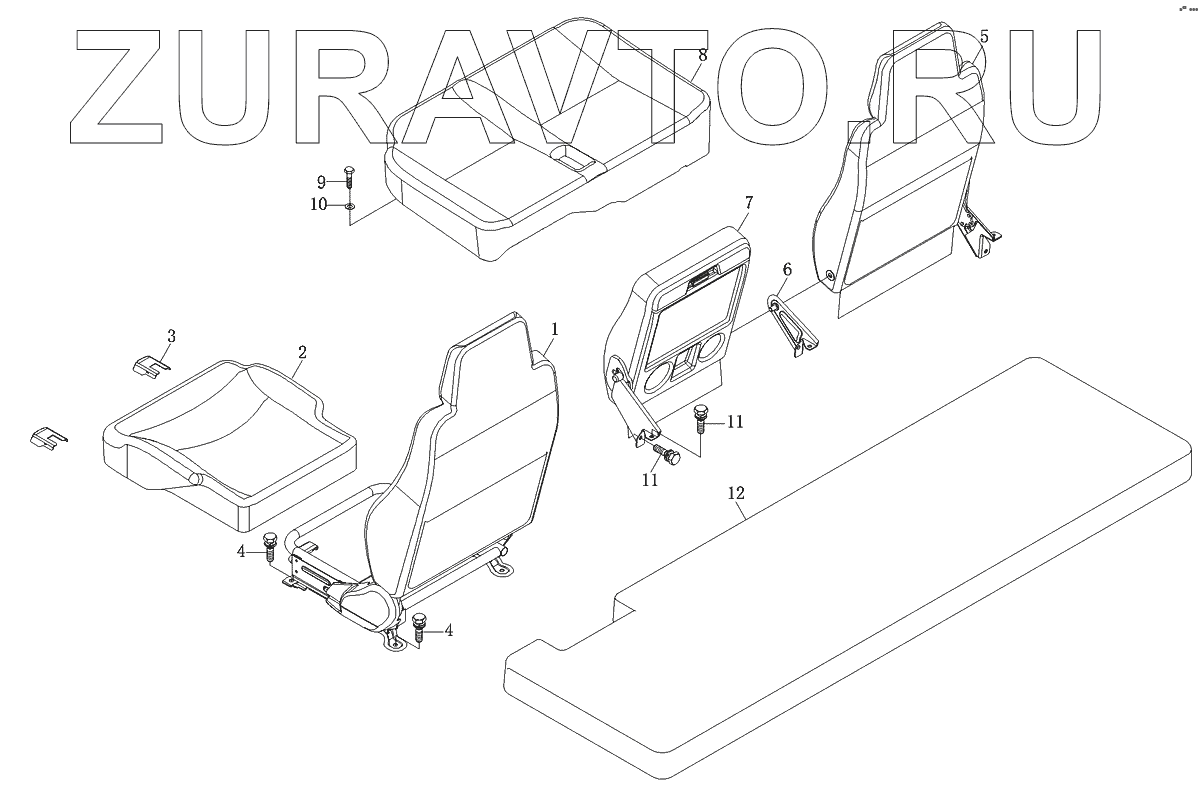 ZURAVTO.RU

8
5
9
10
7
6
3
2
1
11
11
12
4
4