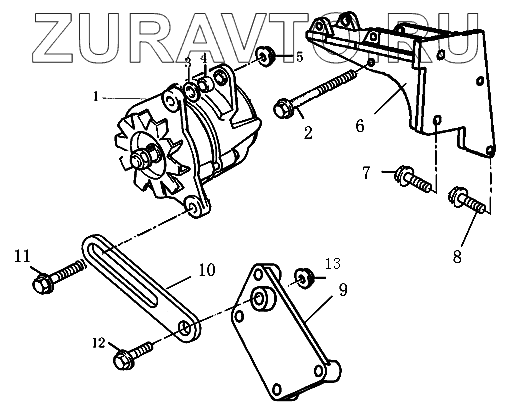 ZURAVTO.RU

3
4
5
1
2
6
7
8
11
10
13
9
12