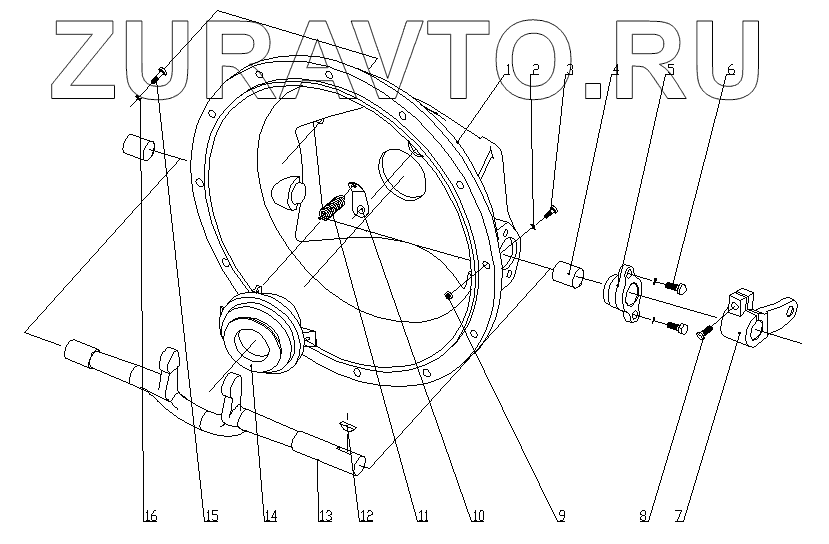 ZURAVTO.RU

1 2 3 4 5 6

16 15 14 13 12 11 10 9 8 7