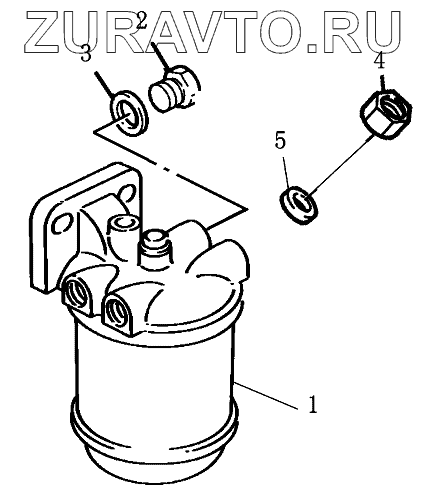 ZURAVTO.RU

2
3
4
5
1