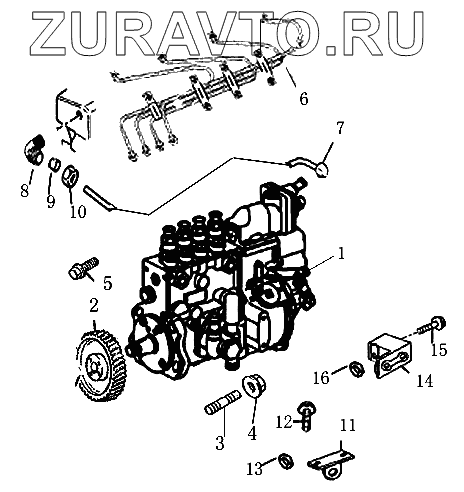 ZURAVTO.RU

6
7
8
9
10
1
5
2
15
16
14
3
4
12
11
13