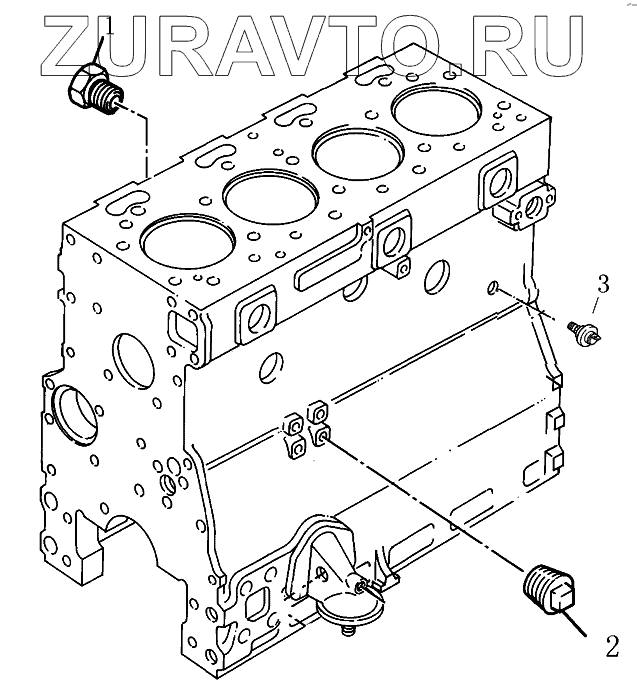 ZURAVTO.RU

1

3

2