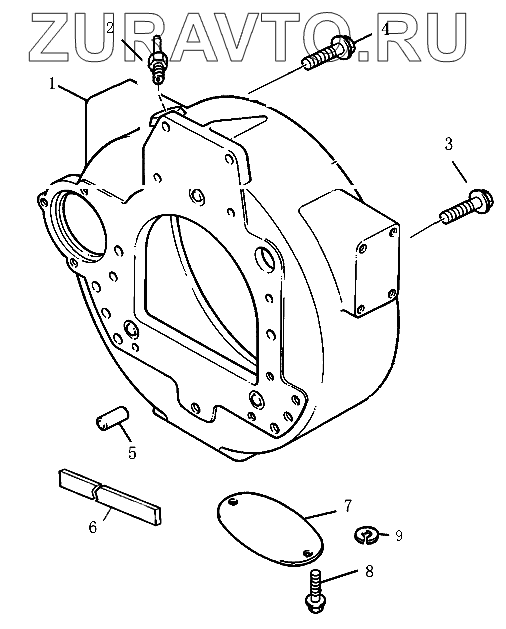 ZURAVTO.RU

2
4
1
3
5
6
7
9
8