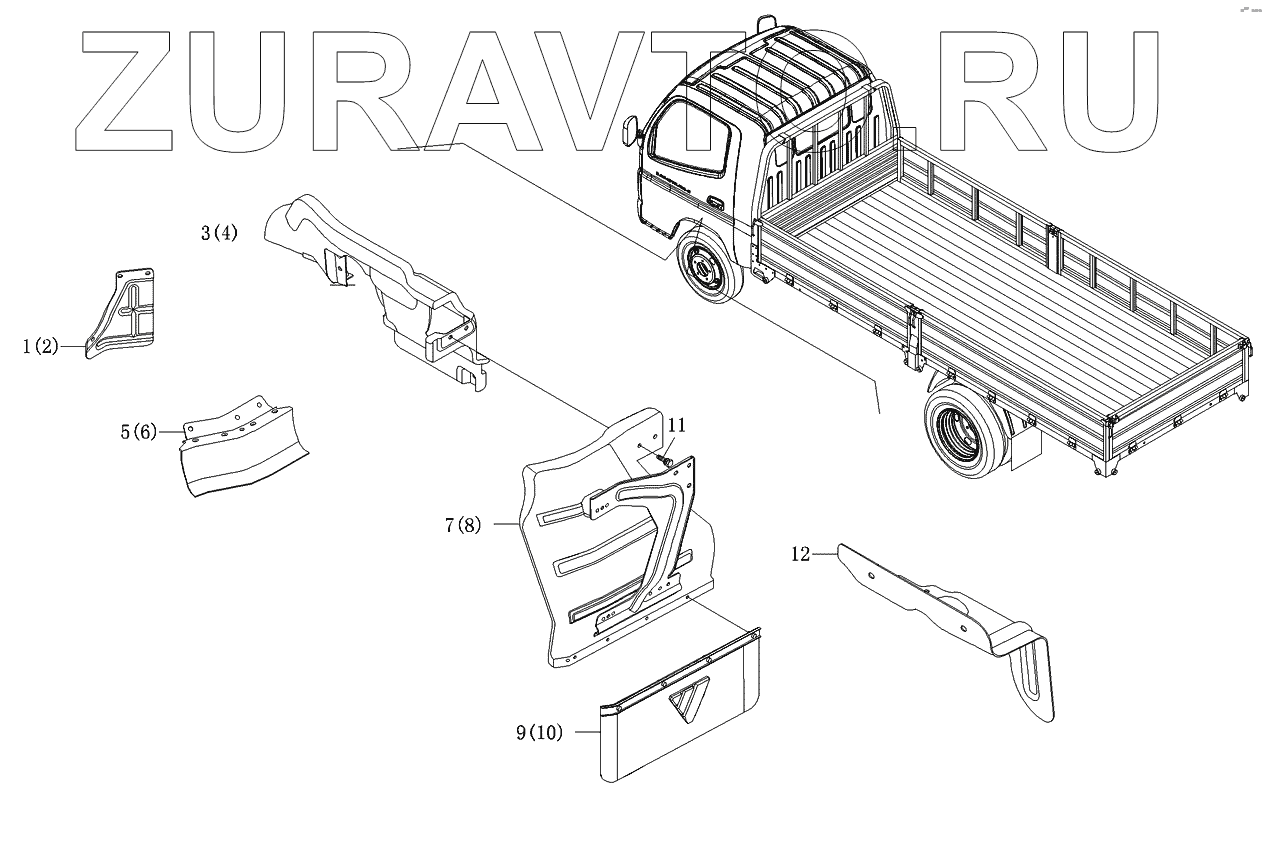 ZURAVTO.RU

3(4)

1(2)

5(6)

11

7(8)

12

9(10)