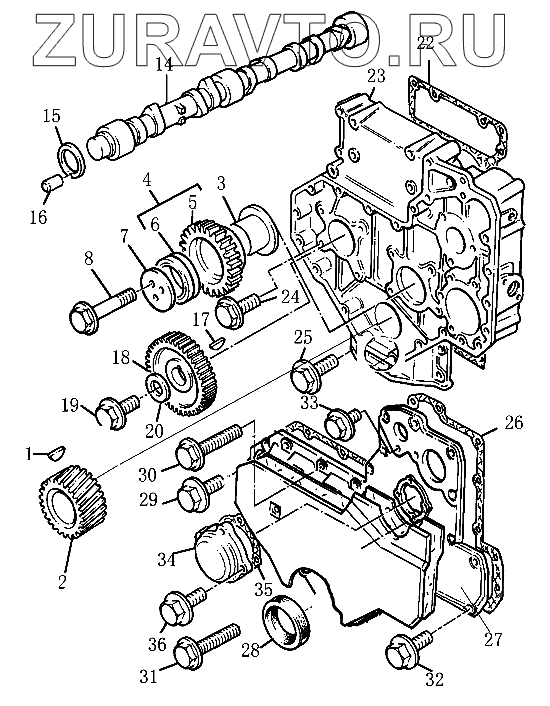 ZURAVTO.RU

22
14
23
15
16
4
3
5
6
7
8
24
17
25
18
19
20
33
26
1
30
29
2
34
35
36
28
27
31
32