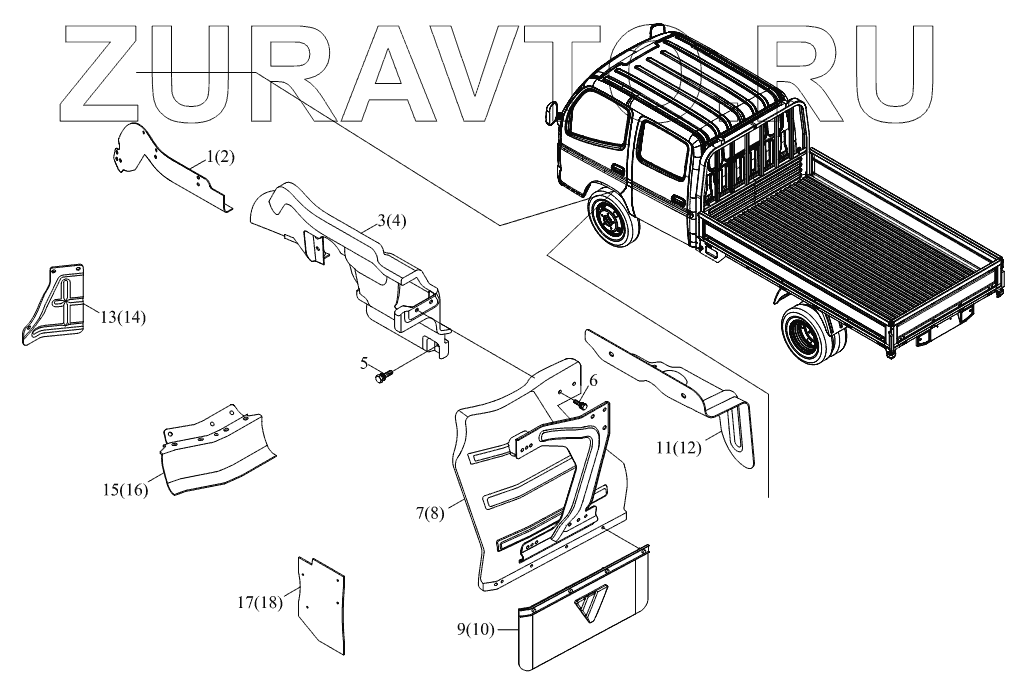 ZURAVTO.RU

1(2)
3(4)
13(14)
5
6
11(12)
15(16)
7(8)
17(18)
9(10)