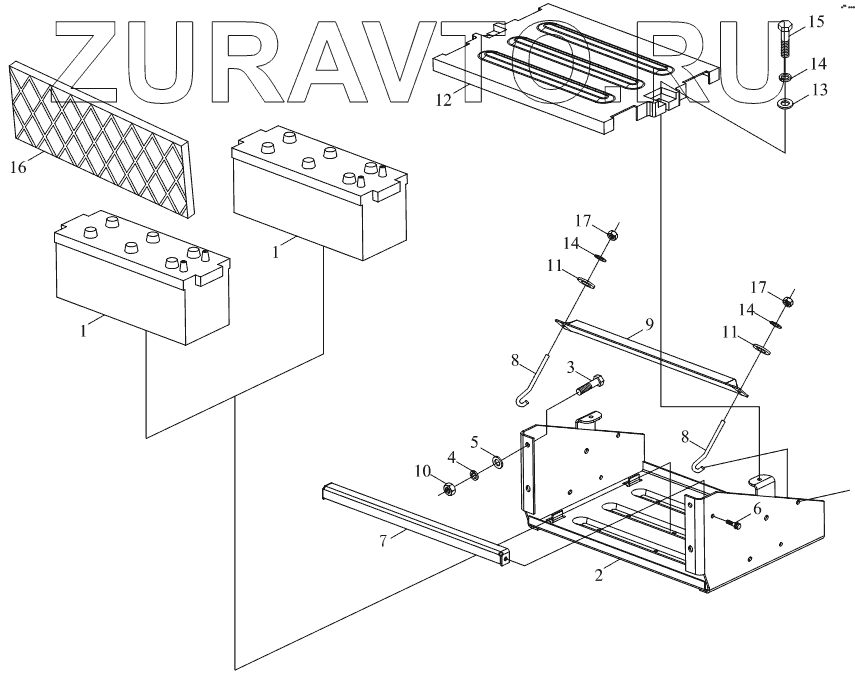 ZURAVTO.RU

15
14
13
12
16
1
1
17
14
11
17
14
11
9
8
3
8
5
4
10
6
7
2