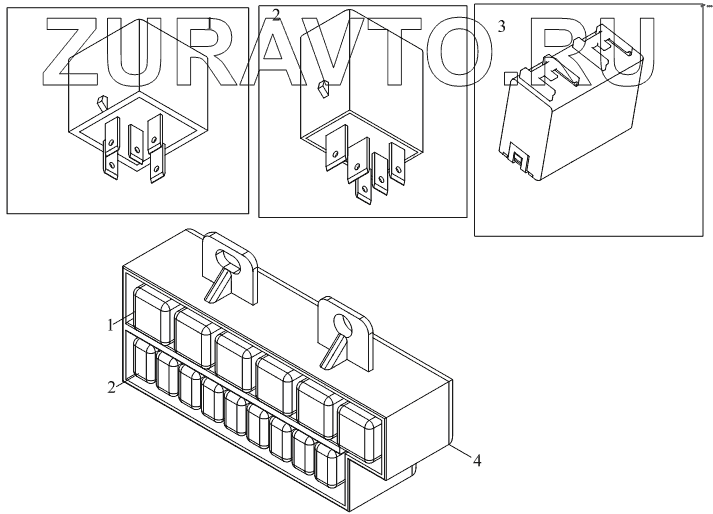 ZURAVTO.RU

2

3

1

2

4