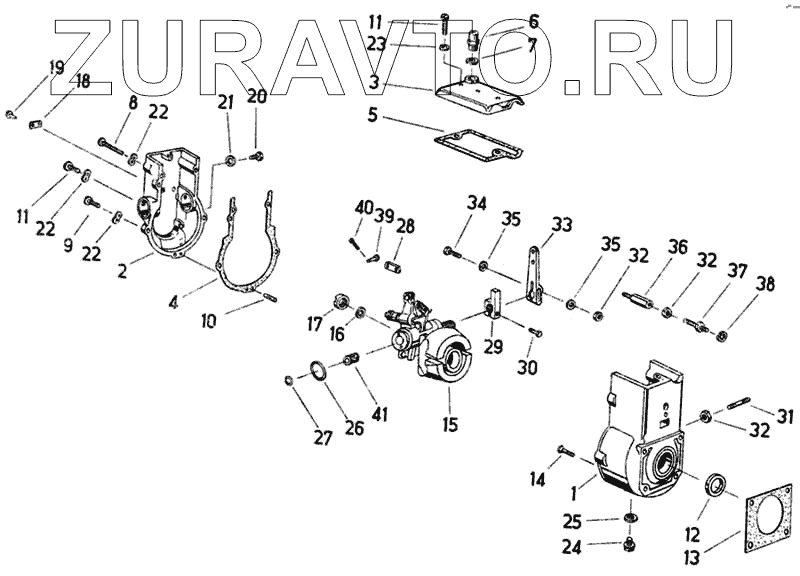 ZURAVTO.RU

11
6
23
7
3
5
19
18
8
22
21
20
11
22
9
22
2
4
10
40
39
28
34
35
33
35
32
36
32
37
38
17
16
29
30
27
26
41
15
31
32
14
1
25
24
12
13