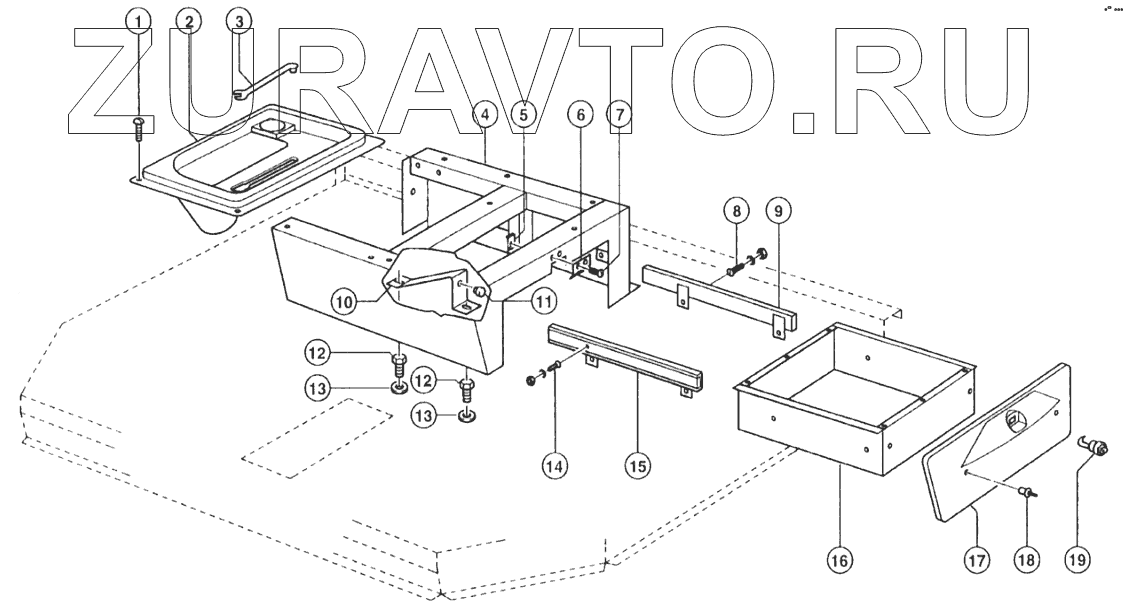 ZURAVTO.RU

1
2
3
4
5
6
7
8
9
10
11
12
13
12
13
14
15
16
17
18
19