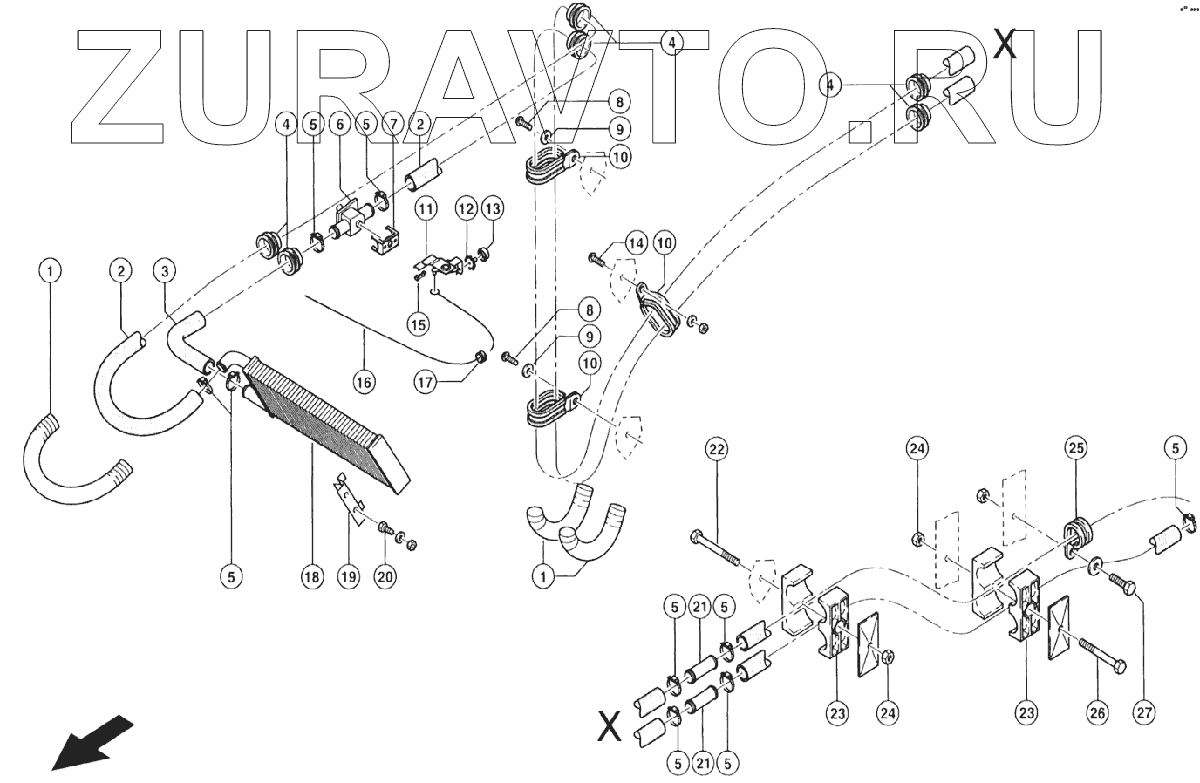 ZURAVTO.RU

X
4
4
8
9
10
4 5 6 5 7 2
11 12 13
14 10
1 2 3
15
16
17
8
9
10
5
18
19
20
1
22
24
25
5
5 21 5
23
24
23
26
27
X
5 21 5