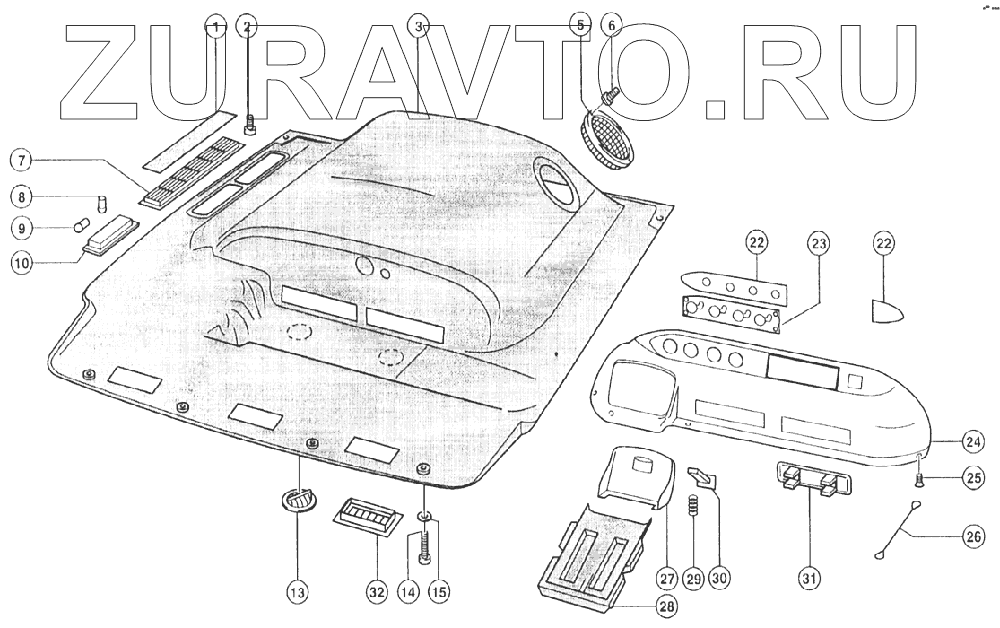 ZURAVTO.RU

1
2
3
5
6
7
8
9
10
22
23
22
24
25
26
13
32
14
15
27
28
29
30
31