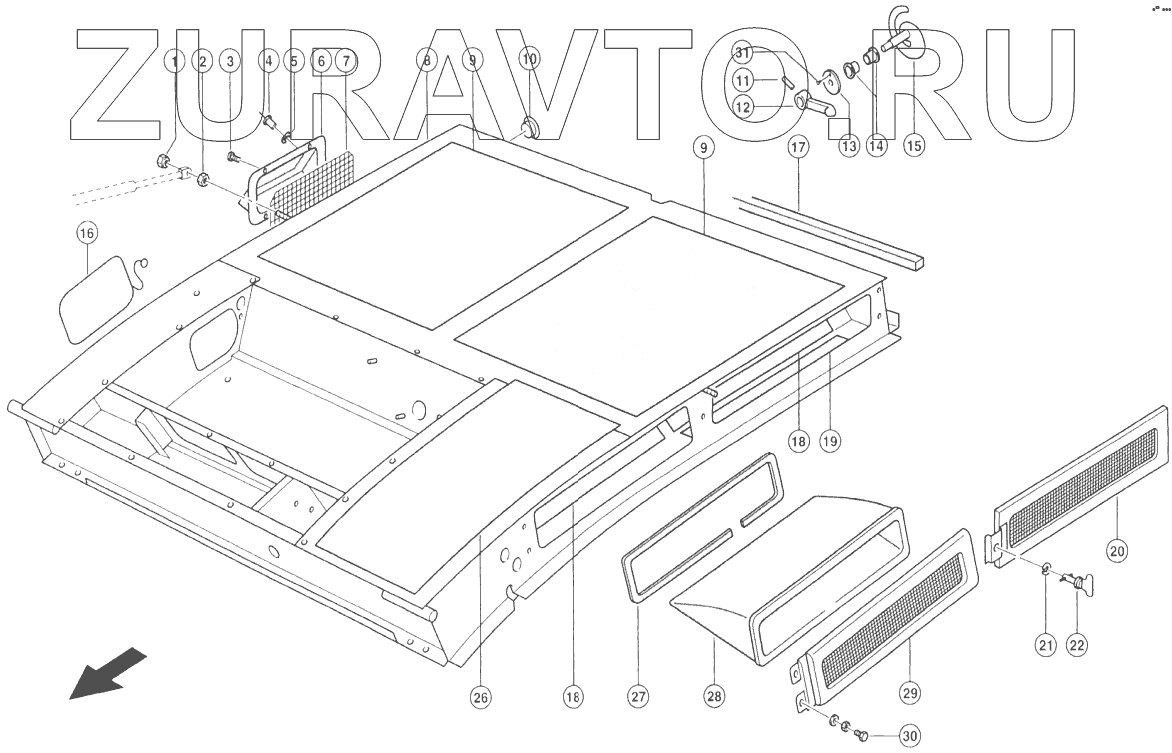 ZURAVTO.RU

1 2 3 4 5 6 7 8 9 10

31 11 12 13 14 15

9 17 16 18 19 20 21 22 26 18 27 28 29 30