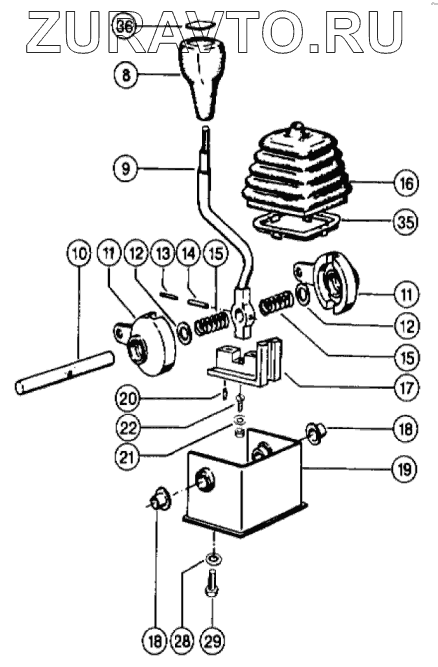 ZURAVTO.RU

36
8
9
16
35
10
11
12
13
14
15
11
12
15
17
20
22
21
18
19
18
28
29