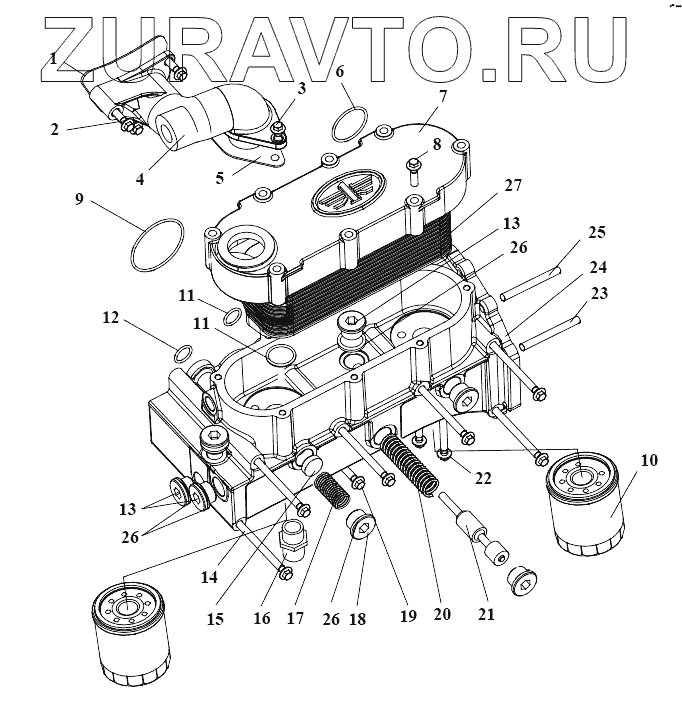 ZURAVTO.RU

1
2
3
4
5
6
7
8
9
27
13
26
25
24
23
11
11
12
10
22
13
26
14
15
16
17
26
18
19
20
21