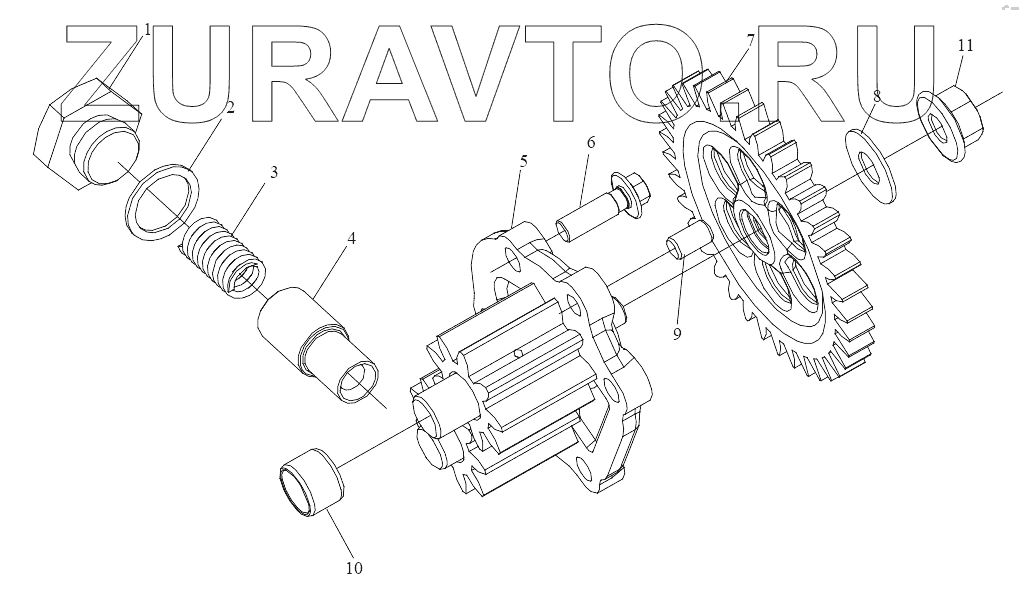 ZURAVTO.RU

1
2
3
4
5
6
7
8
9
10
11