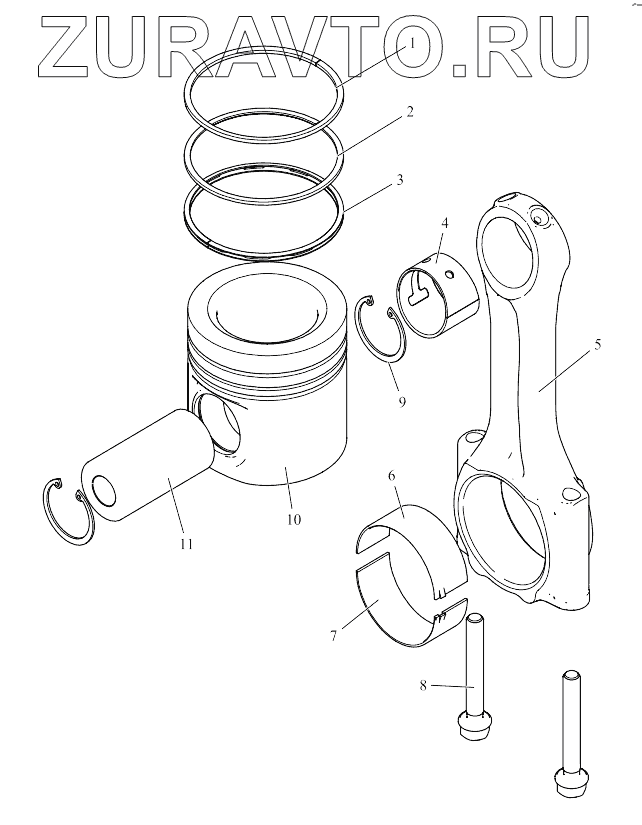 ZURAVTO.RU

1
2
3
4
5
9
6
10
11
7
8