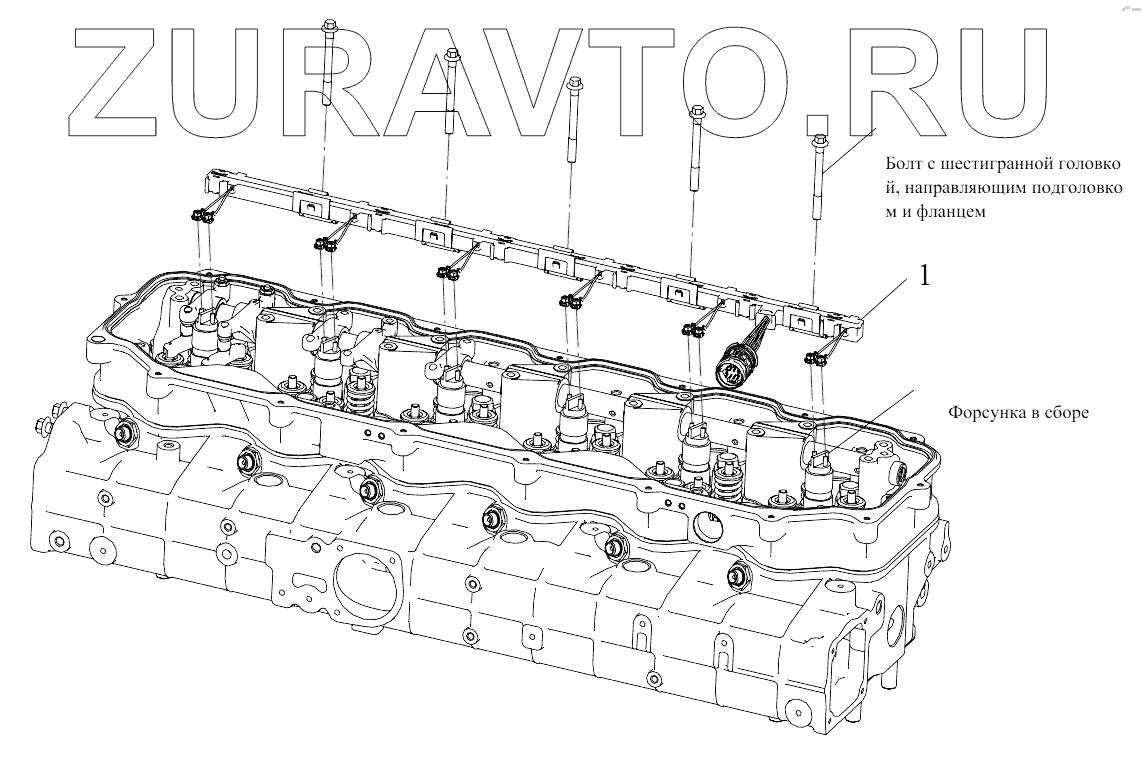 ZURAVTO.RU

Болт с шестигранной головкой, направляющим подголовком и фланцем

1

Форсунка в сборе