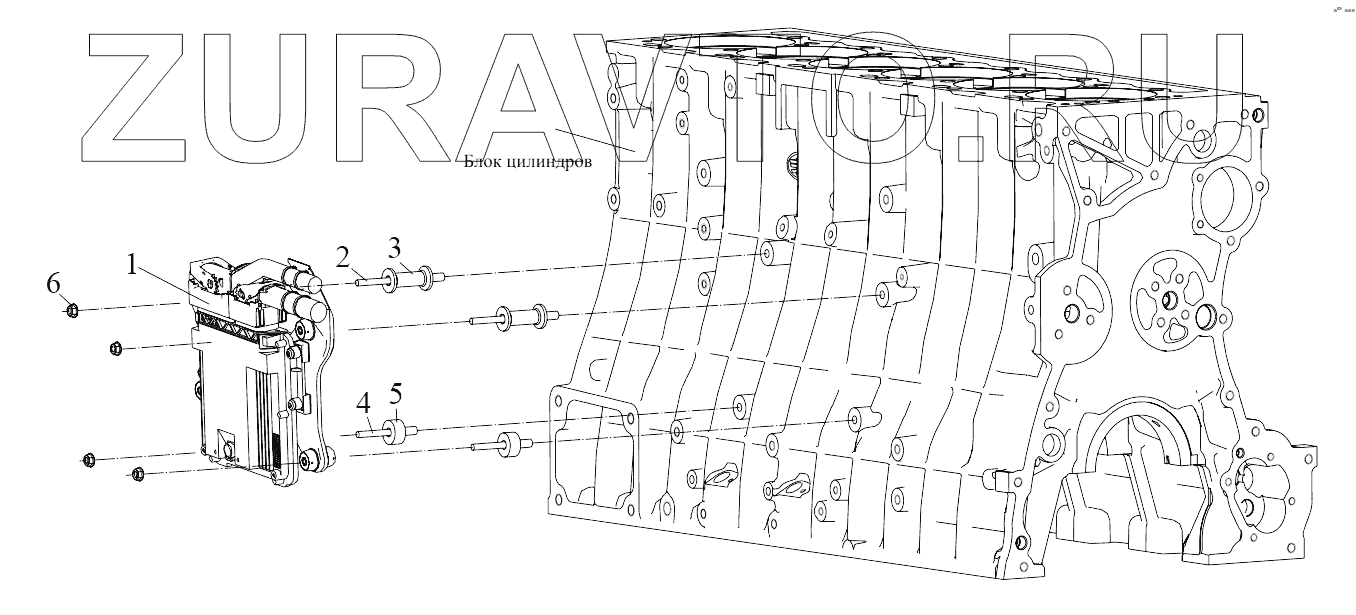 ZURAVTO.RU

Блок цилиндров

1
2
3
4
5
6