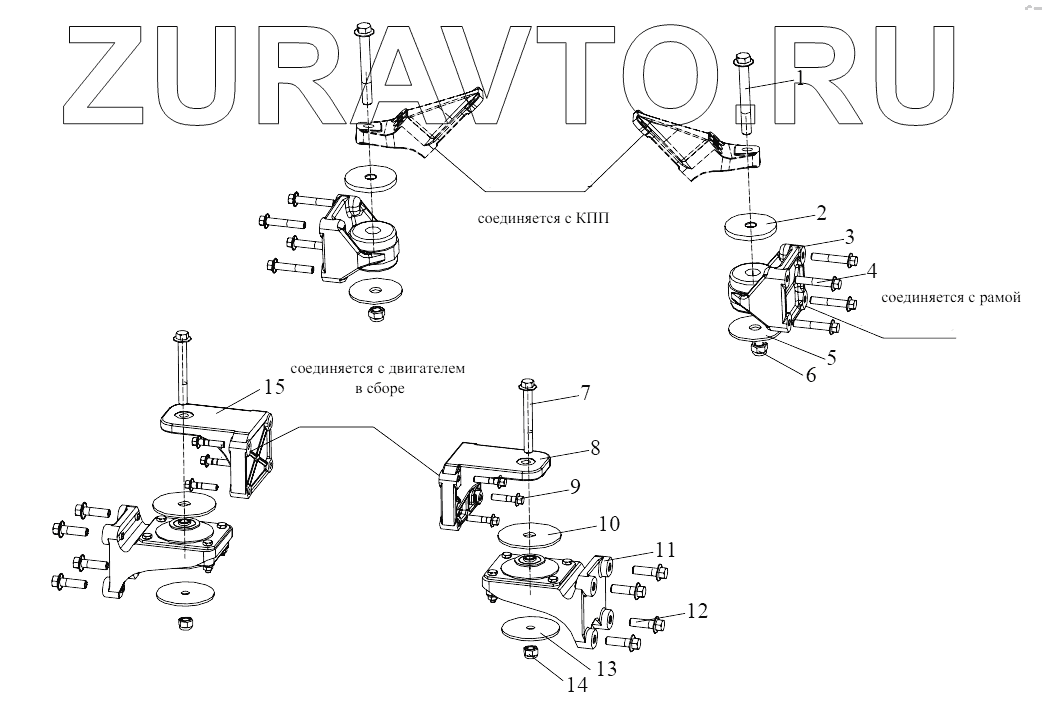 ZURAVTO.RU

1

соединяется с КПП

2
3
4
соединяется с рамой
5
6

соединяется с двигателем в сборе
15

7
8
9
10
11
12
13
14