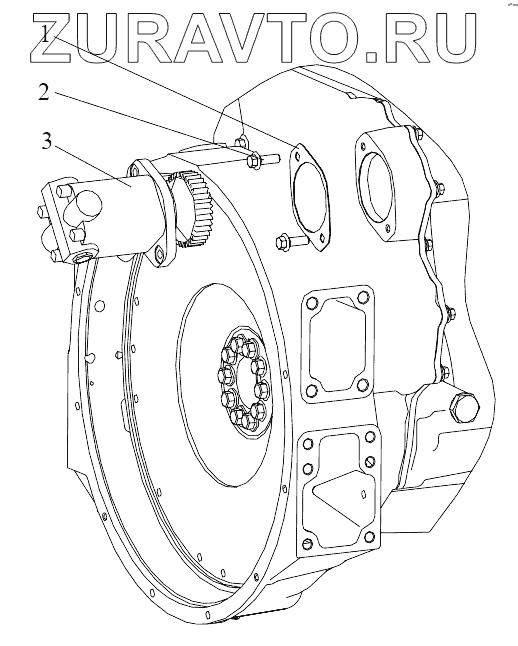 ZURAVTO.RU

1

2

3