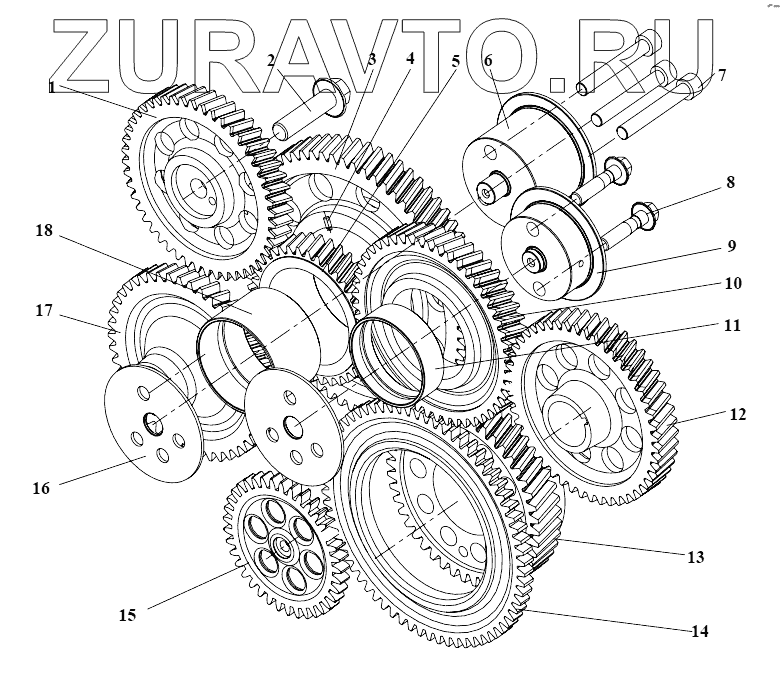 ZURAVTO.RU

1
2
3
4
5
6
7
8
9
10
11
12
13
14
15
16
17
18