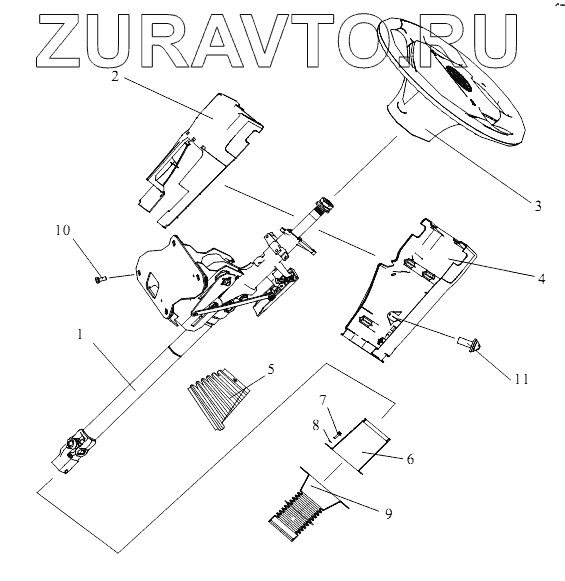 ZURAVTO.RU

2
3
10
4
1
5
11
7
8
6
9