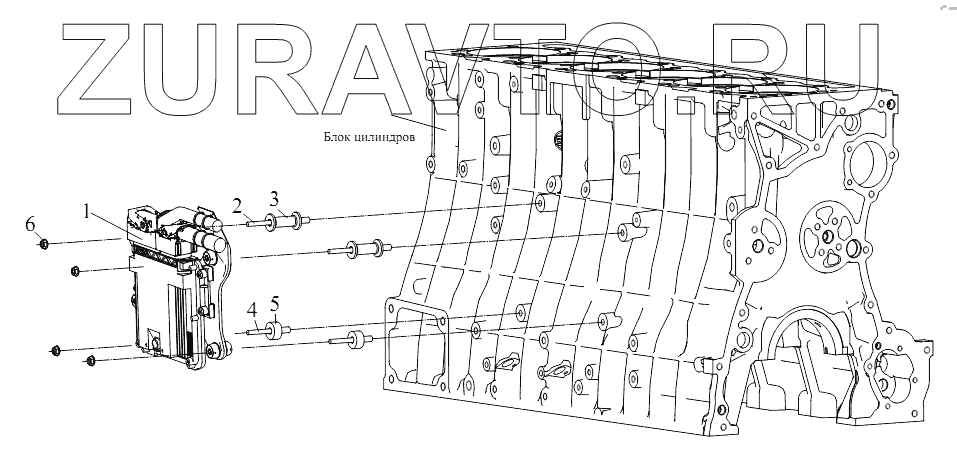 ZURAVTO.RU

Блок цилиндров

1
2
3
4
5
6