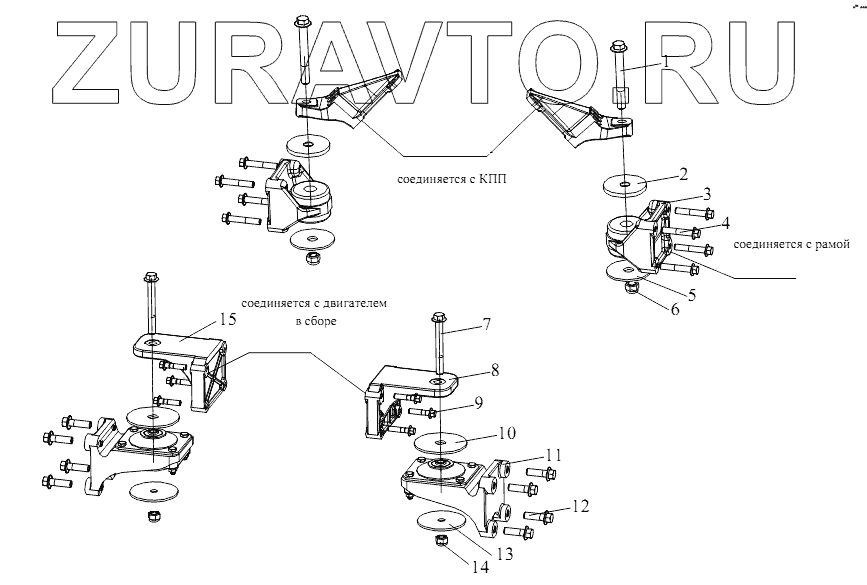 ZURAVTO.RU

1

соединяется с КПП

2

3

4

соединяется с рамой

5

6

соединяется с двигателем в сборе

15

7

8

9

10

11

12

13

14