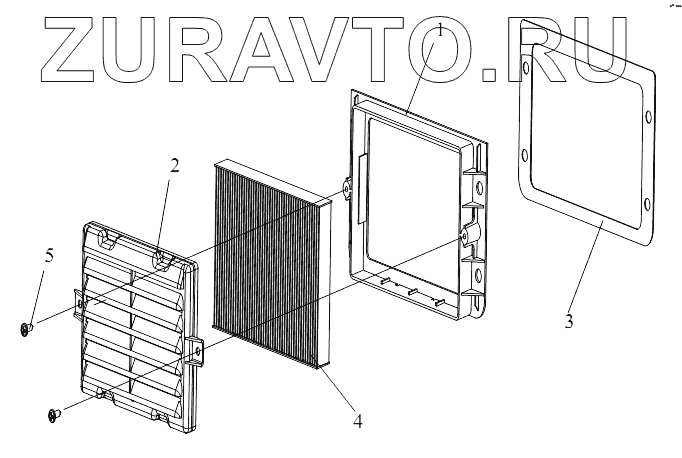 ZURAVTO.RU

1

2

5

3

4