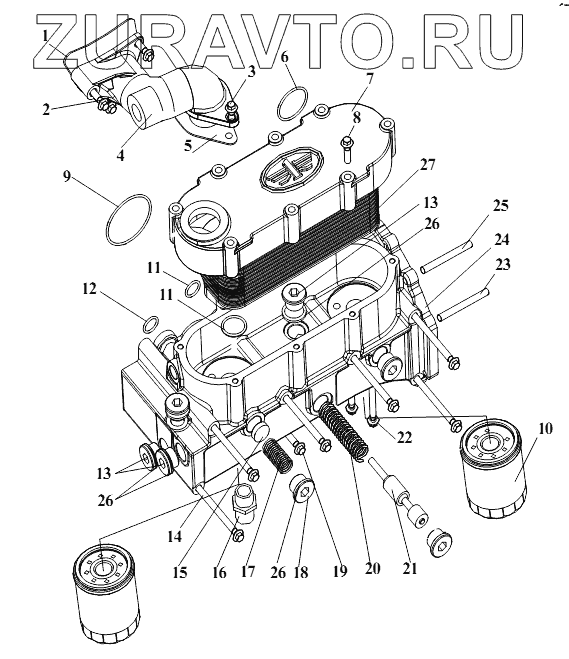 ZURAVTO.RU

1
2
3
4
5
6
7
8
9
27
13
26
25
24
23
11
11
12
10
22
13
26
14
15
16
17
26
18
19
20
21