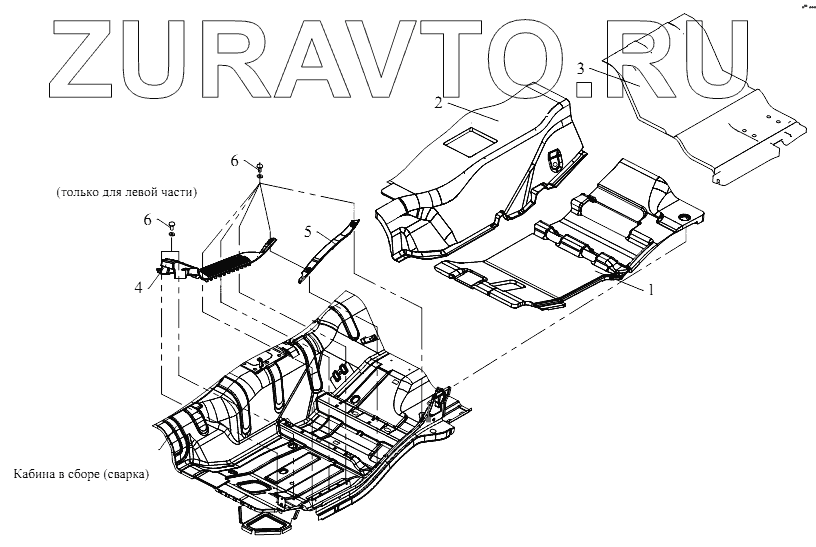 ZURAVTO.RU

3

2

6

(только для левой части)

6

5

4

1

Кабина в сборе (сварка)