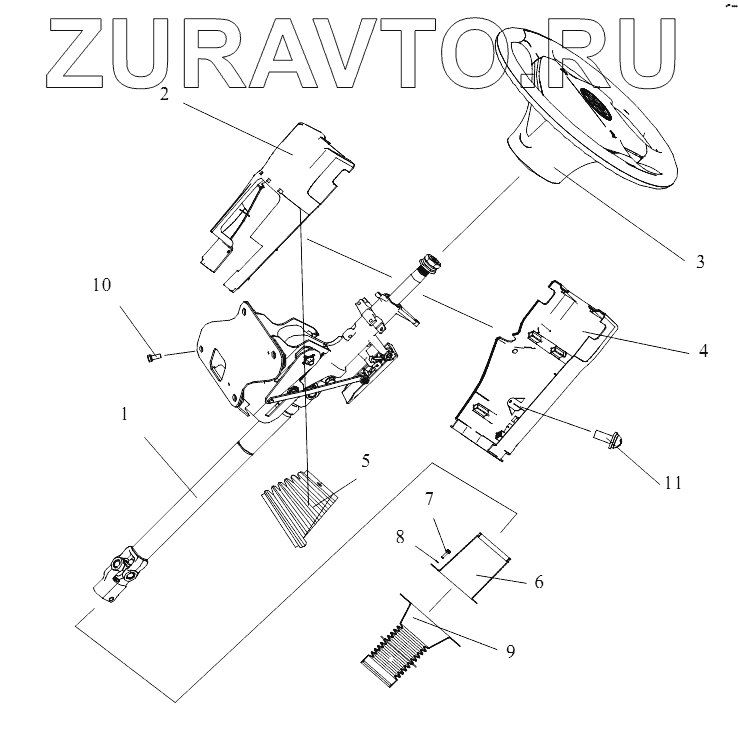 ZURAVTO.RU

2
3
10
4
1
5
11
7
8
6
9