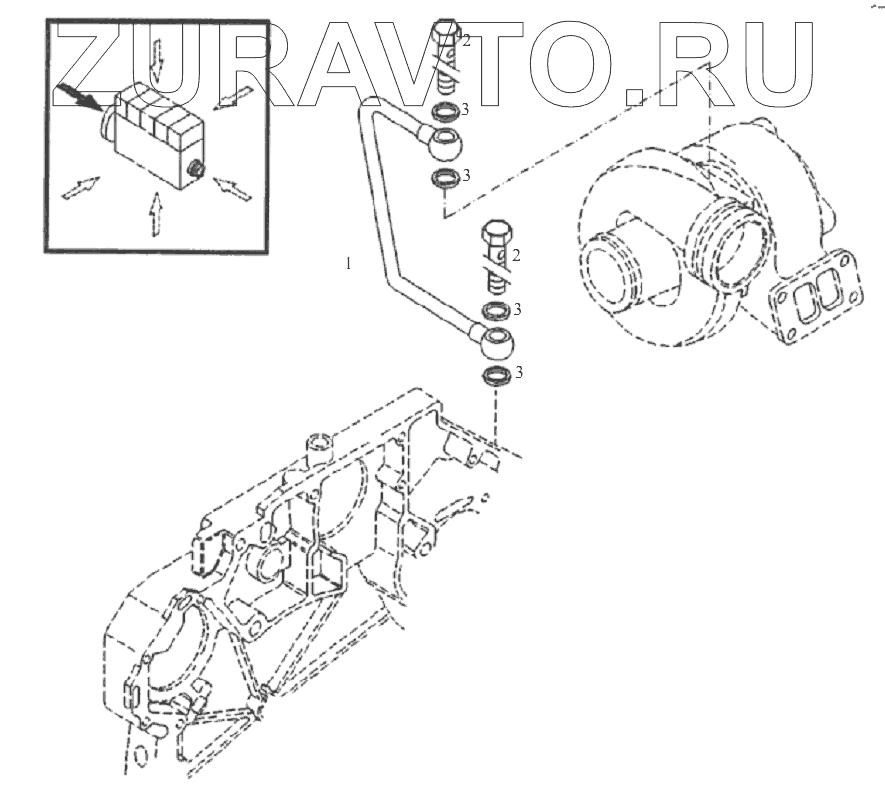 ZURAVTO.RU
2
3
3
1
2
3
3