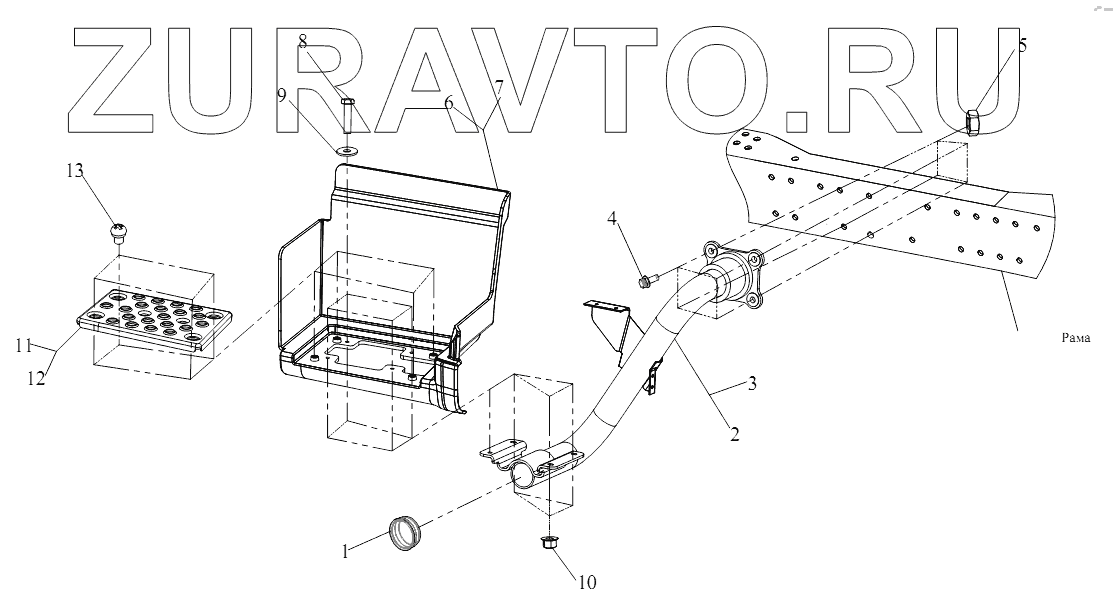 ZURAVTO.RU

8
9
6
7
5
13
4
11
12
Рама
3
2
1
10