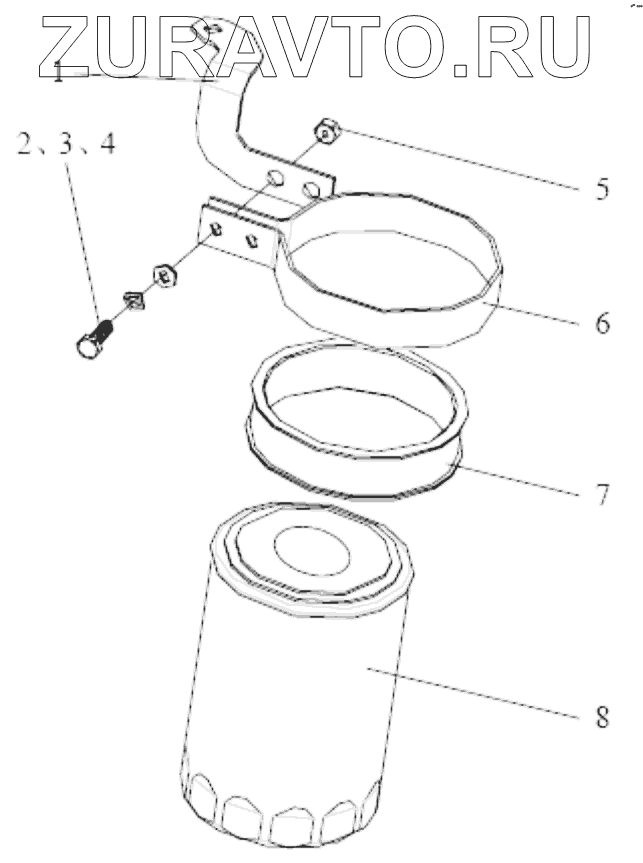 ZURAVTO.RU

1

2、3、4

5

6

7

8