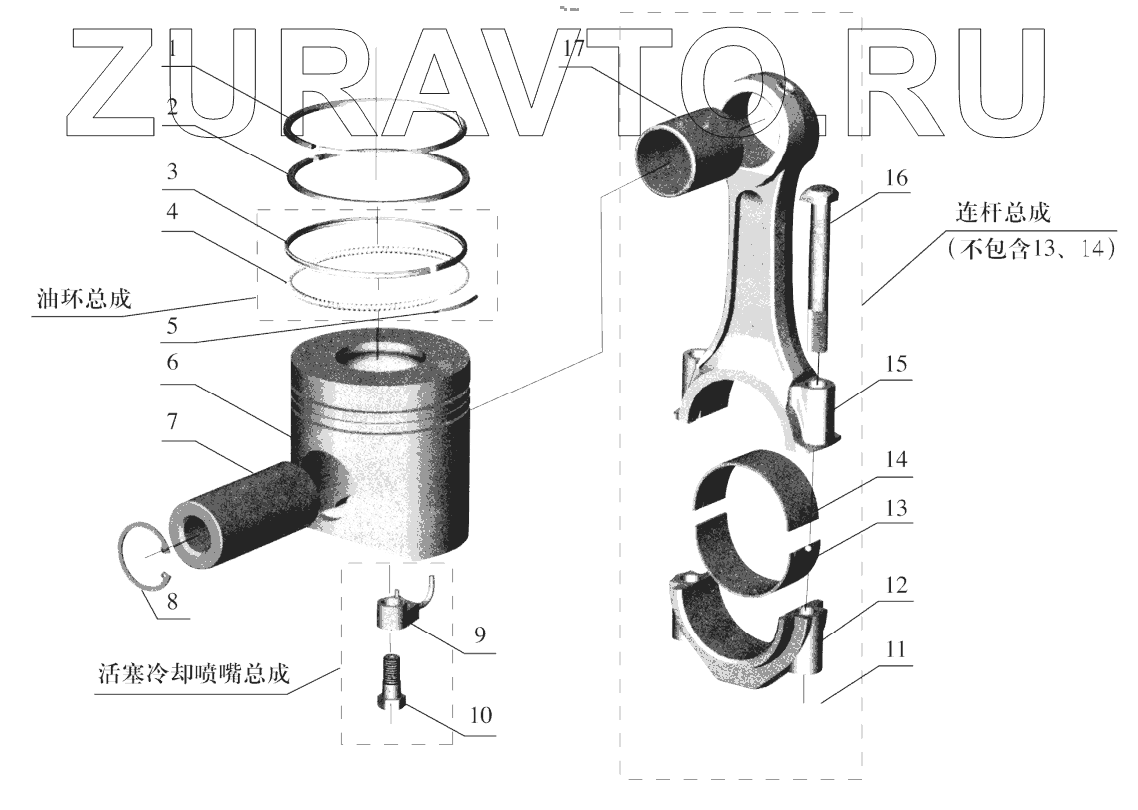 ZURAVTO.RU

1
2
3
4
油环总成
5
6
7
8
活塞冷却喷嘴总成
9
10
17
16
连杆总成
（不包含13、14）
15
14
13
12
11