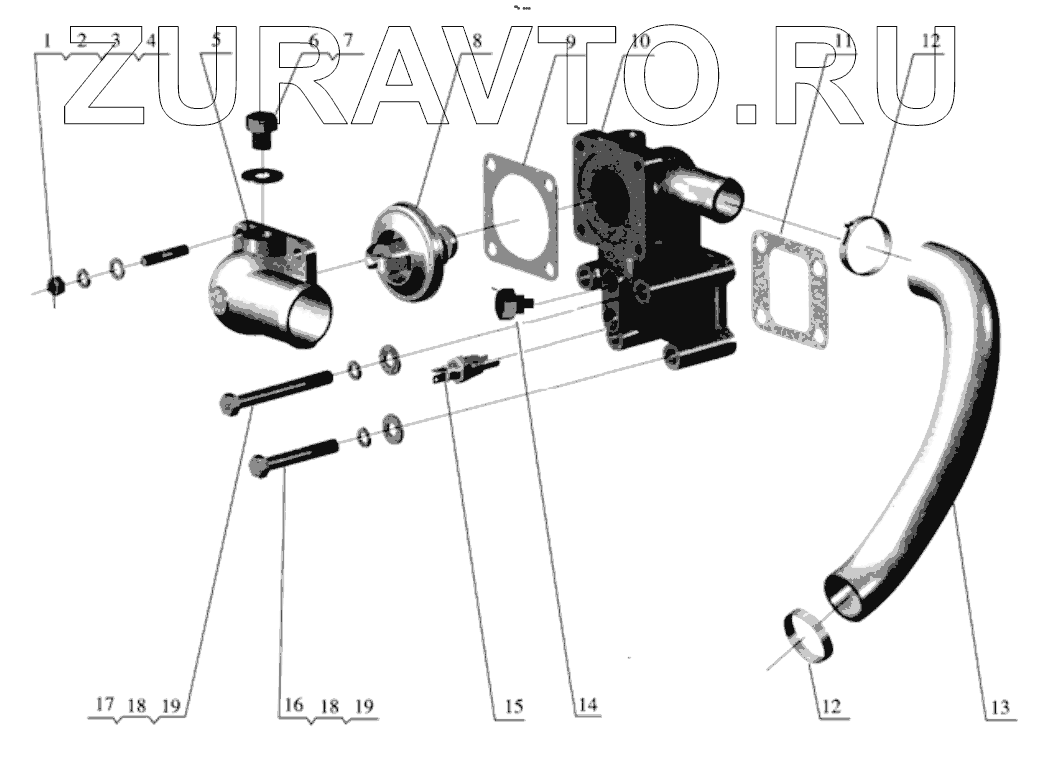 ZURAVTO.RU

1 2 3 4 5 6 7 8 9 10 11 12

17 18 19 16 18 19 15 14 12 13