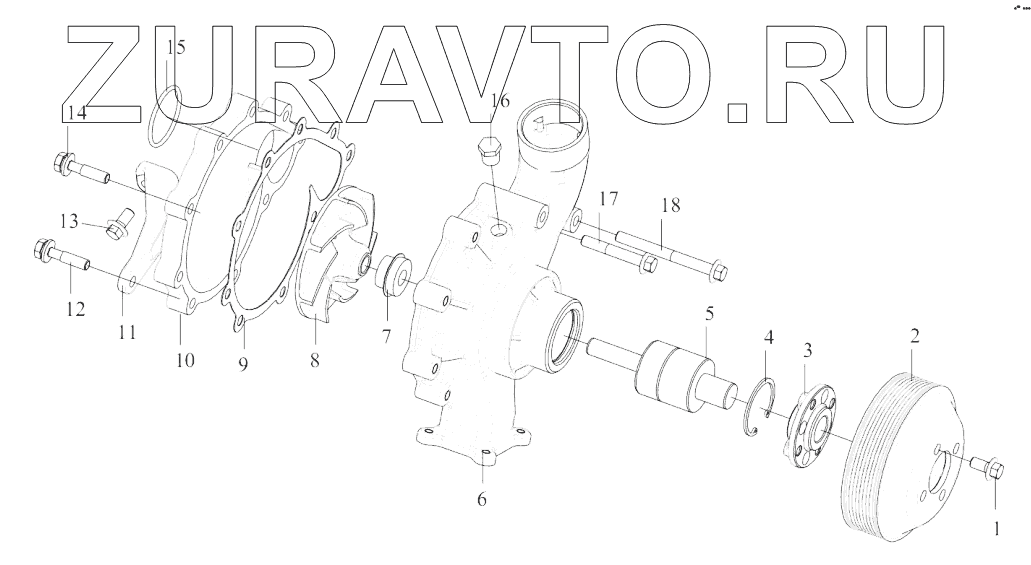 ZURAVTO.RU

15
14
16
13
17
18
12
11
10
9
8
7
5
4
3
2
6
1