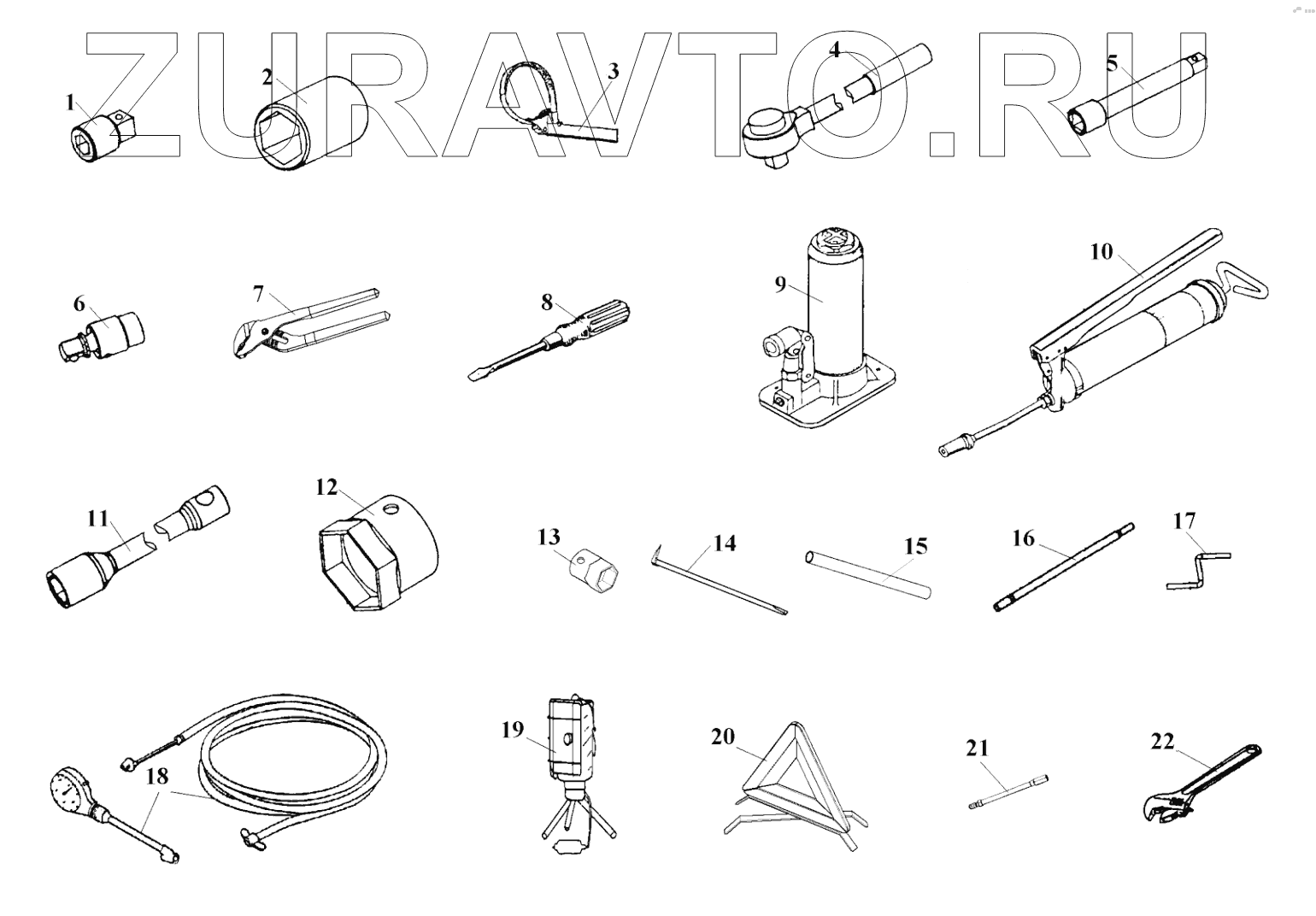 ZURAVTO.RU

1 2 3 4 5

6 7 8 9 10

11 12 13 14 15 16 17

18 19 20 21 22