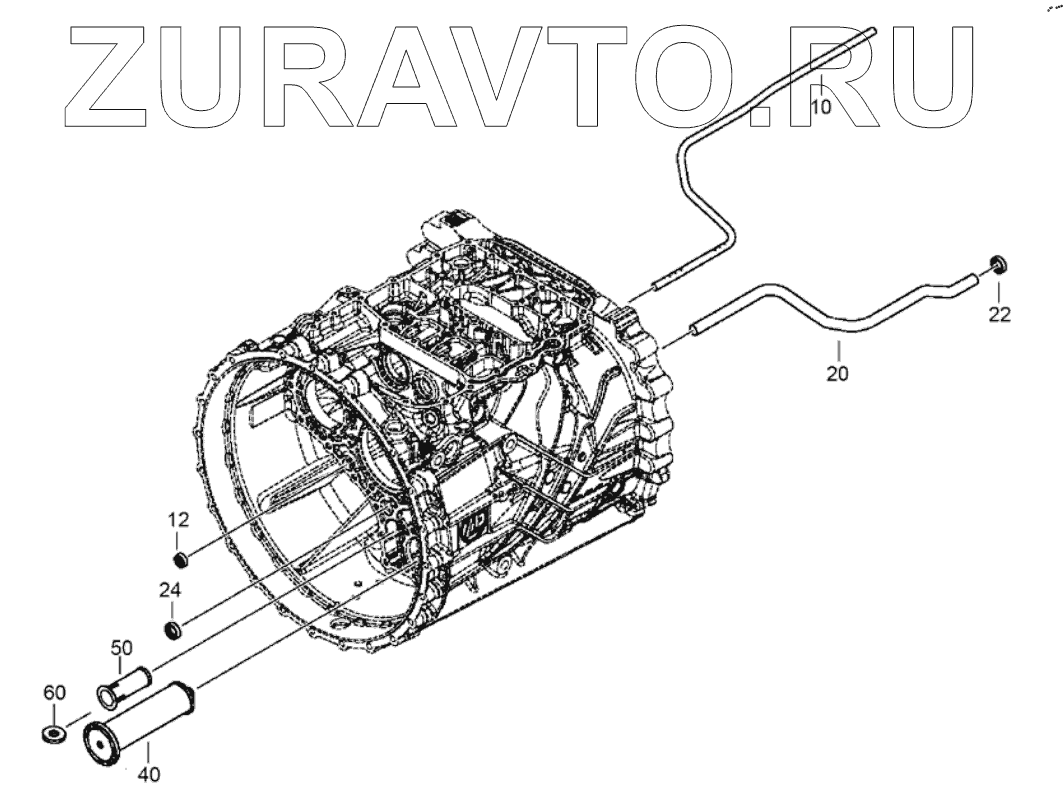 ZURAVTO.RU

10

22

20

12

24

50

60

40