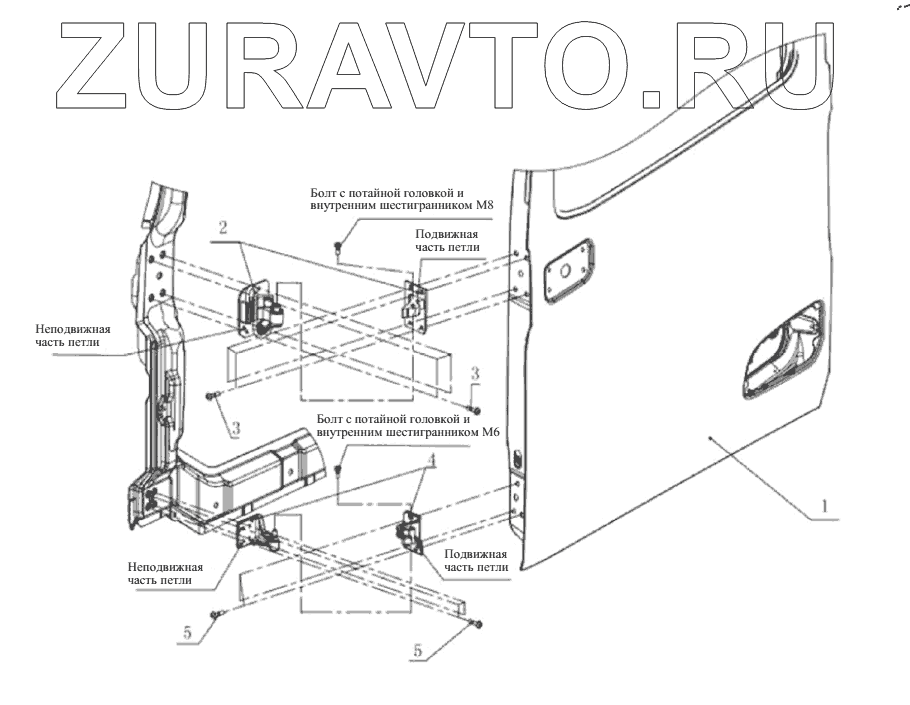 ZURAVTO.RU

Болт с потайной головкой и внутренним шестигранником М8

2

Подвижная часть петли

Неподвижная часть петли

3

3

Болт с потайной головкой и внутренним шестигранником М6

4

1

Неподвижная часть петли

Подвижная часть петли

5

5