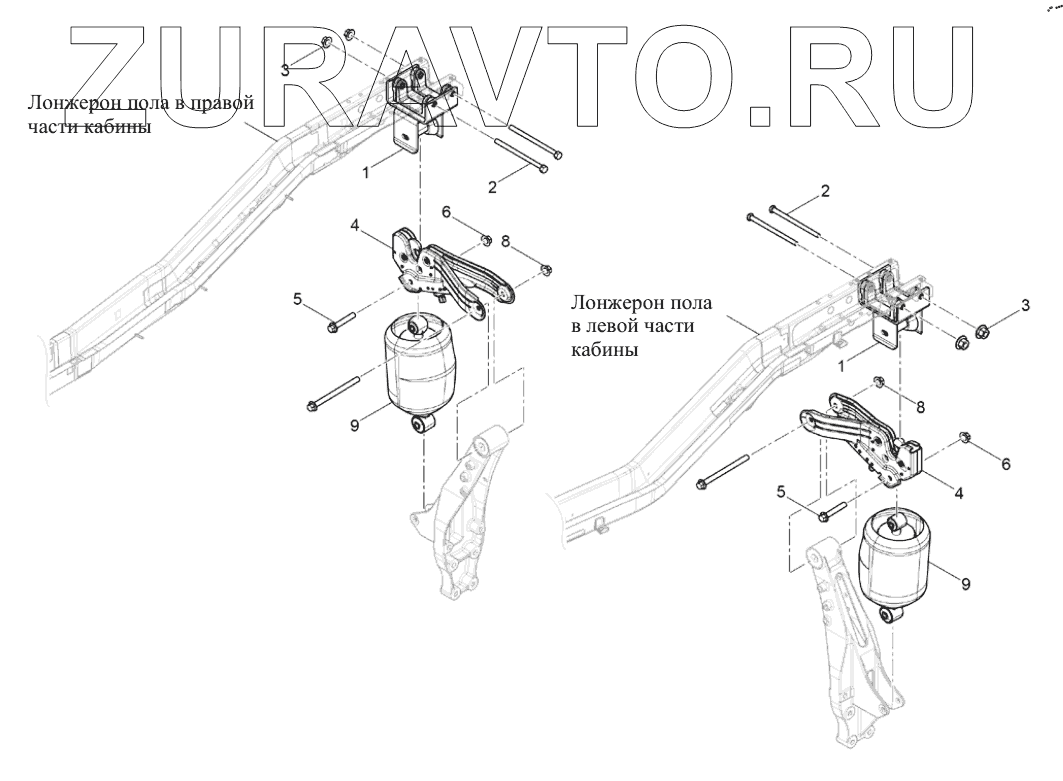 ZURAVTO.RU

Лонжерон пола в правой части кабины

3
1
2
4
6
8
5
9

2
Лонжерон пола в левой части кабины
3
1
8
6
4
5
9