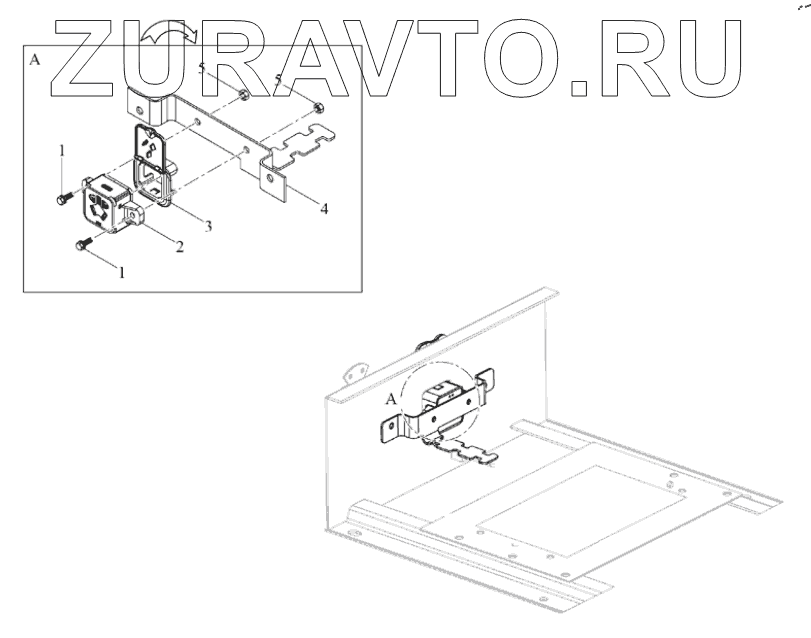 ZURAVTO.RU

A
5
5
1
4
3
2
1

A