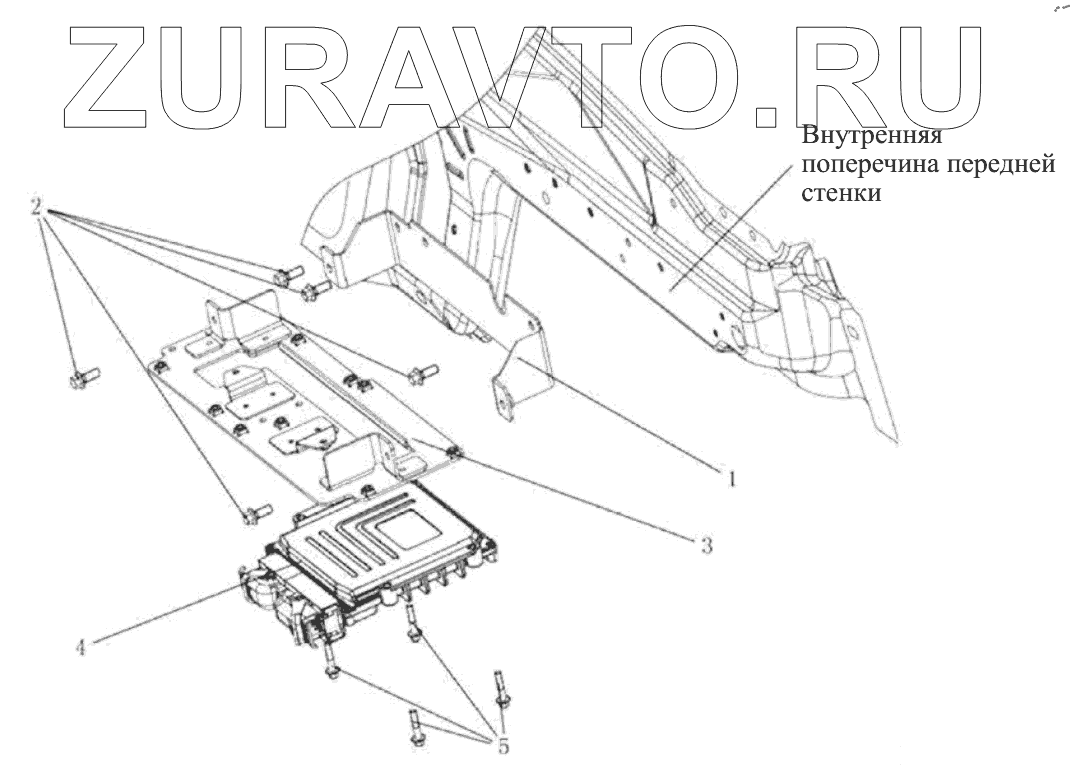 ZURAVTO.RU

Внутренняя поперечина передней стенки

2

1

3

4

5